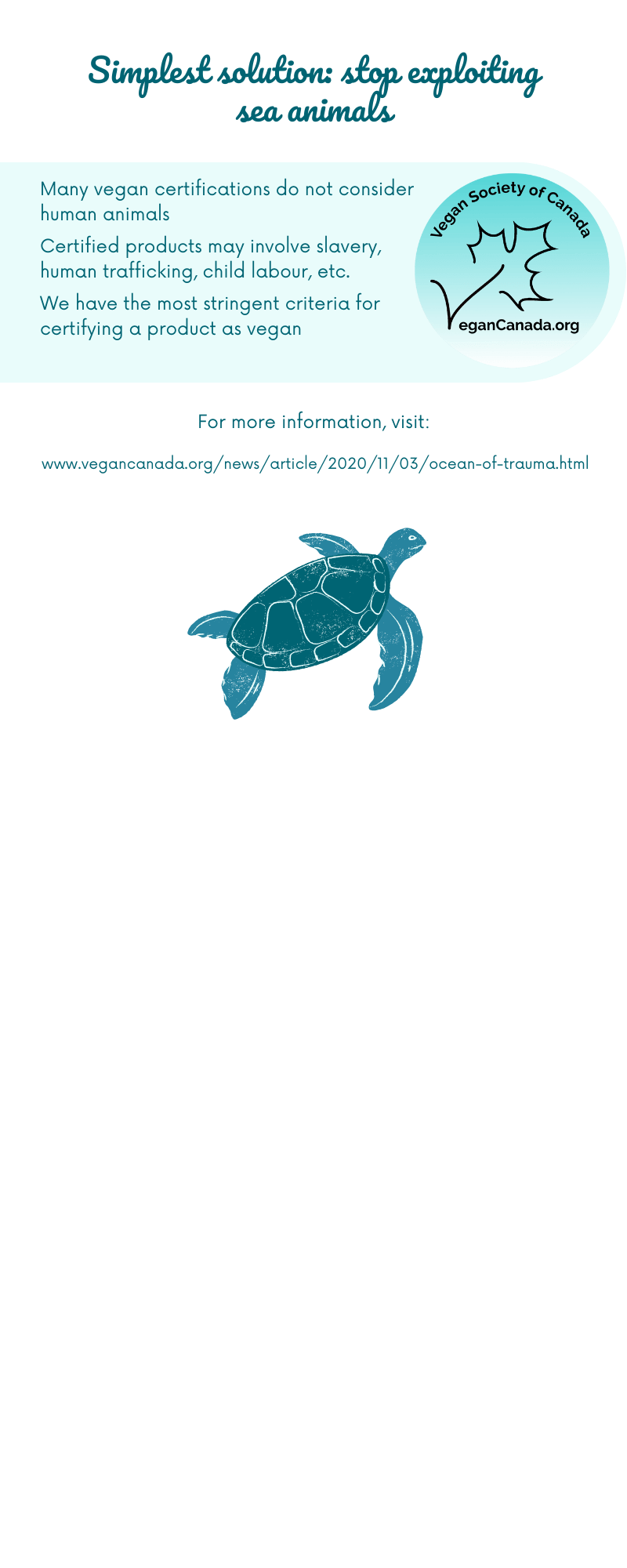 Simplest solution: stop exploiting sea animals

Many vegan certifications do not consider human animals

Certified products may involve slavery, human trafficking, child labour, etc.

We have the most stringent criteria for certifying a product as vegan

Vegan Society of Canada

eganCanada.org

For more information, visit:

www.vegancanada.org/news/article/2020/11/03/ocean-of-trauma.html